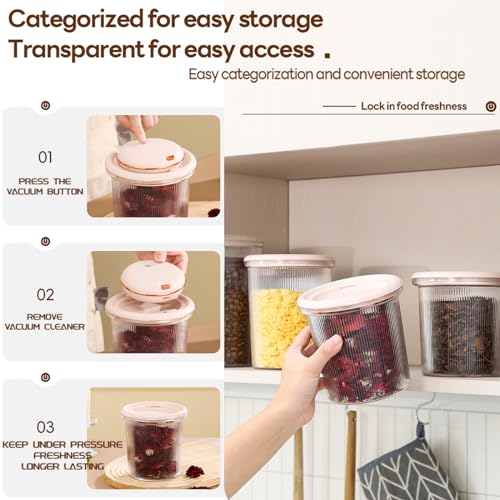 Categorized for easy storage
Transparent for easy access .

Easy categorization and convenient storage

Lock in food freshness

01
PRESS THE VACUUM BUTTON

02
REMOVE VACUUM CLEANER

03
KEEP UNDER PRESSURE FRESHNESS LONGER LASTING